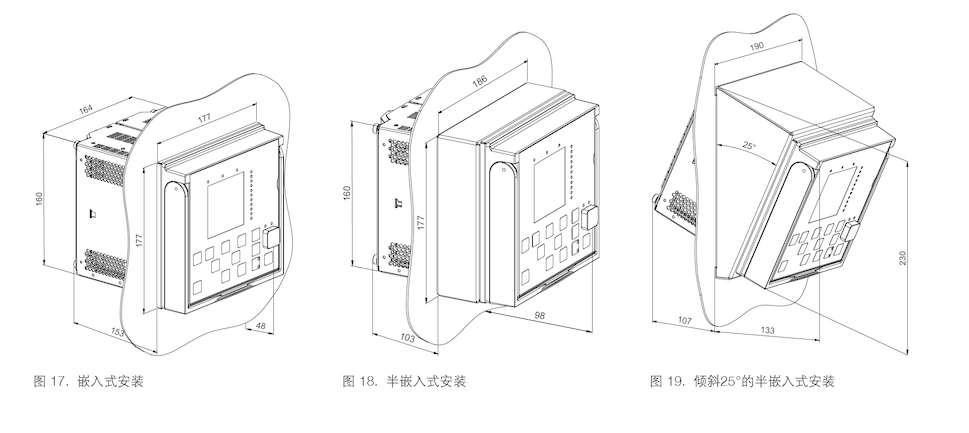 164
177
160
177
153
48
图 17. 嵌入式安装

186
160
177
103
98
图 18. 半嵌入式安装

190
25°
230
107
133
图 19. 倾斜25°的半嵌入式安装